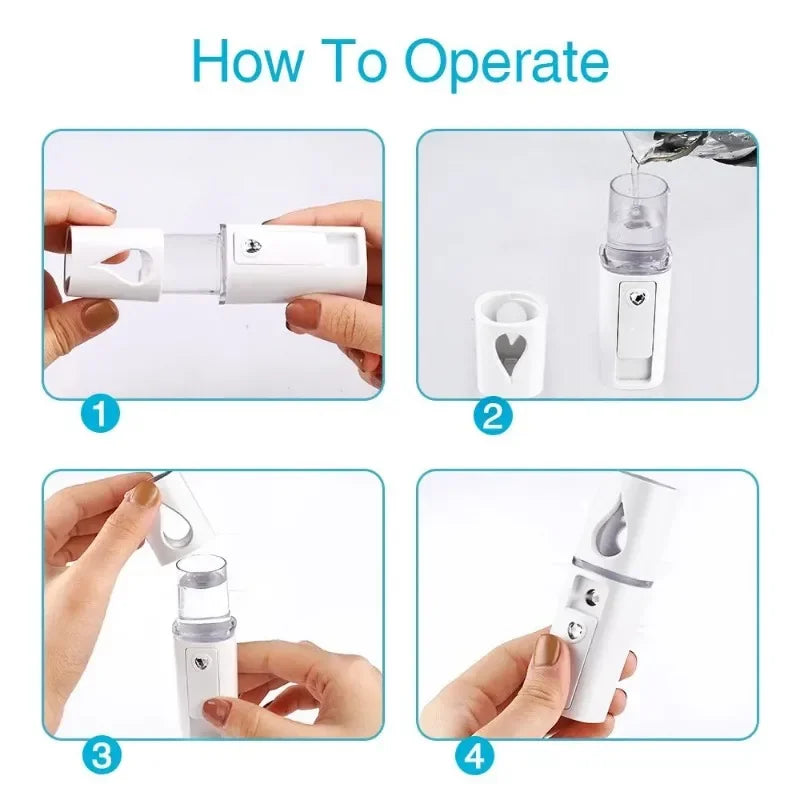 How To Operate

1

2

3

4