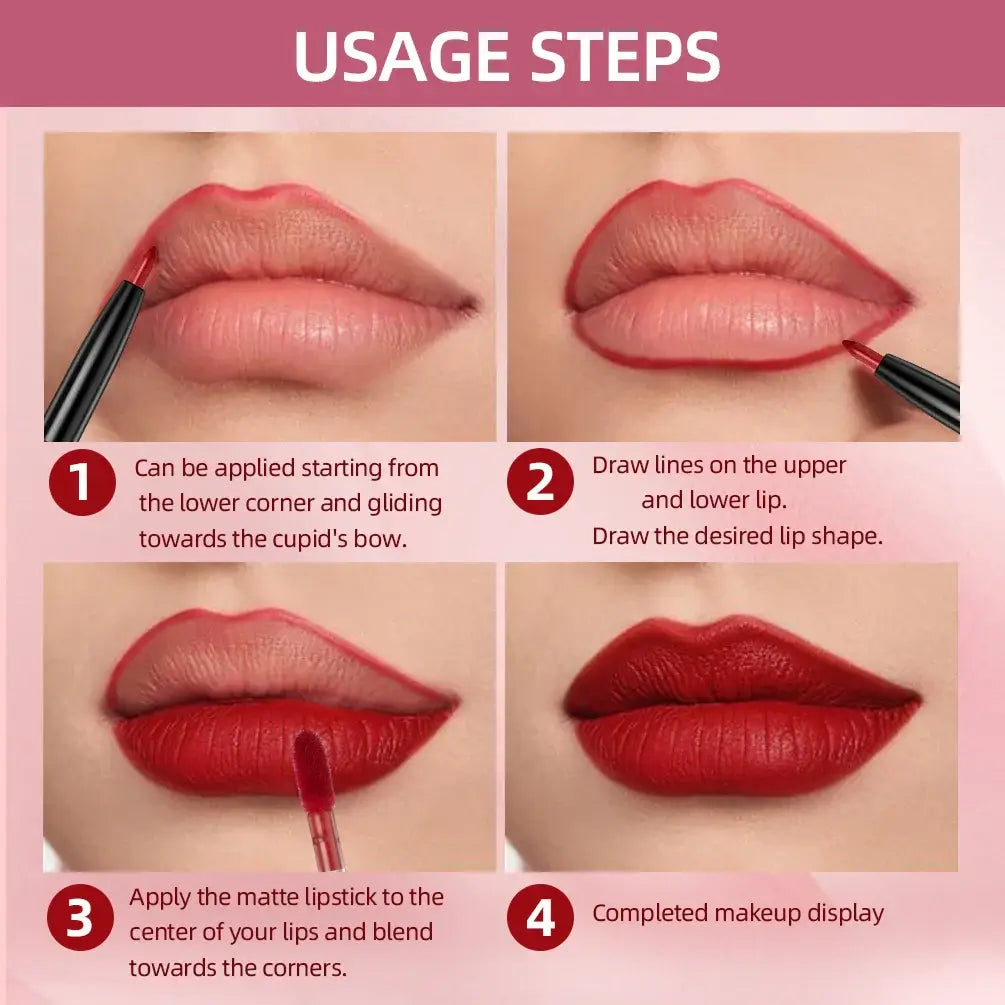 USAGE STEPS

1 Can be applied starting from the lower corner and gliding towards the cupid's bow.

2 Draw lines on the upper and lower lip.
Draw the desired lip shape.

3 Apply the matte lipstick to the center of your lips and blend towards the corners.

4 Completed makeup display